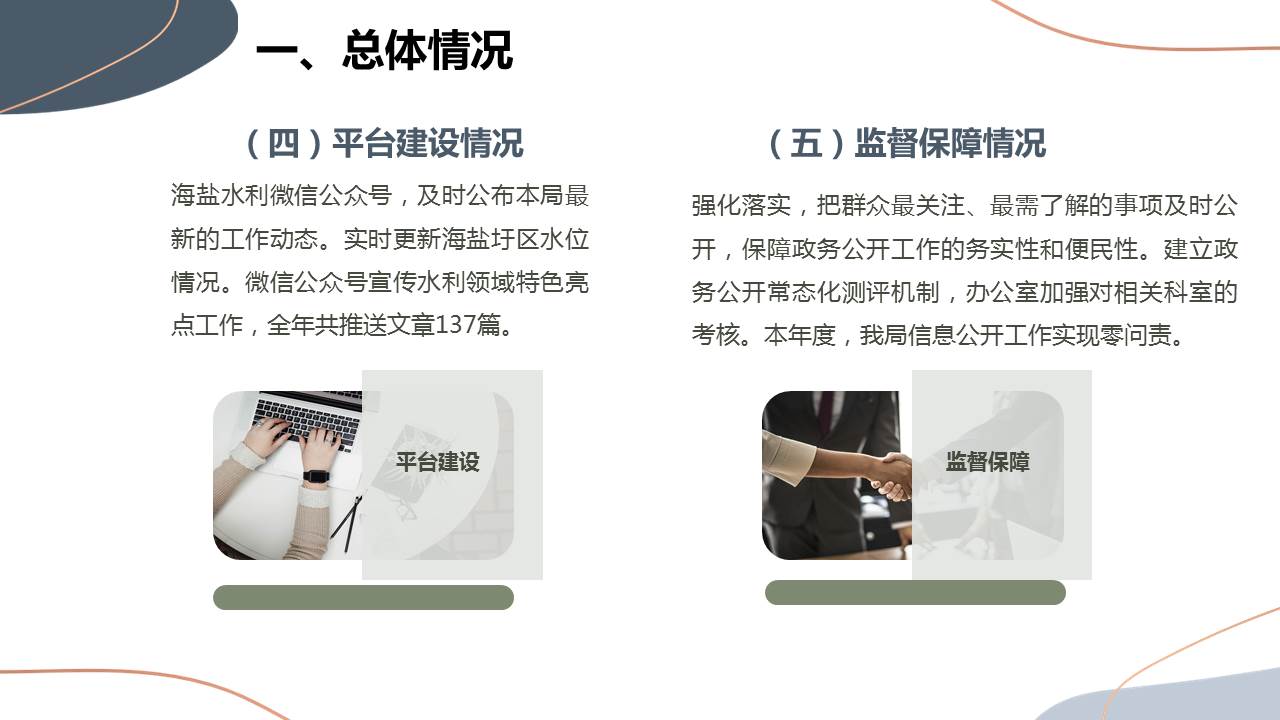 一、总体情况

（四）平台建设情况

海盐水利微信公众号，及时公布本局最新的工作动态。实时更新海盐圩区水位情况。微信公众号宣传水利领域特色亮点工作，全年共推送文章137篇。

平台建设

（五）监督保障情况

强化落实，把群众最关注、最需了解的事项及时公开，保障政务公开工作的务实性和便民性。建立政务公开常态化测评机制，办公室加强对相关科室的考核。本年度，我局信息公开工作实现零问责。

监督保障